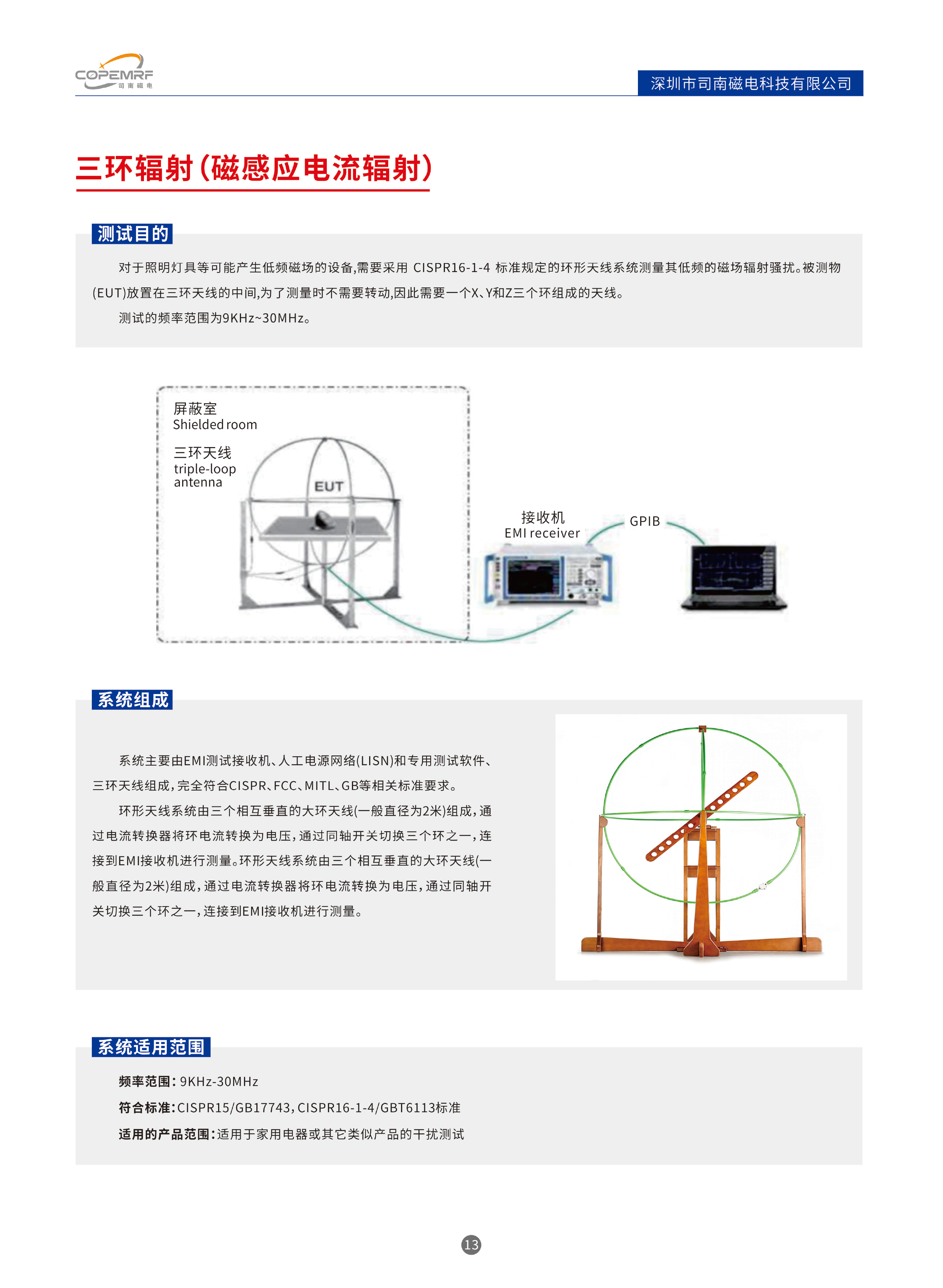 COPEMRF
司南磁电

深圳市司南磁电科技有限公司

三环辐射(磁感应电流辐射)

测试目的

对于照明灯具等可能产生低频磁场的设备,需要采用 CISPR16-1-4 标准规定的环形天线系统测量其低频的磁场辐射骚扰。被测物(EUT)放置在三环天线的中间,为了测量时不需要转动,因此需要一个X、Y和Z三个环组成的天线。

测试的频率范围为9KHz~30MHz。

屏蔽室
Shielded room

三环天线
triple-loop antenna

EUT

接收机
EMI receiver

GPIB

系统组成

系统主要由EMI测试接收机、人工电源网络(LISN)和专用测试软件、三环天线组成,完全符合CISPR、FCC、MITL、GB等相关标准要求。

环形天线系统由三个相互垂直的大环天线(一般直径为2米)组成,通过电流转换器将环电流转换为电压,通过同轴开关切换三个环之一,连接到EMI接收机进行测量。环形天线系统由三个相互垂直的大环天线(一般直径为2米)组成,通过电流转换器将环电流转换为电压,通过同轴开关切换三个环之一,连接到EMI接收机进行测量。

系统适用范围

频率范围:9KHz-30MHz

符合标准:CISPR15/GB17743,CISPR16-1-4/GBT6113标准

适用的产品范围:适用于家用电器或其它类似产品的干扰测试

13